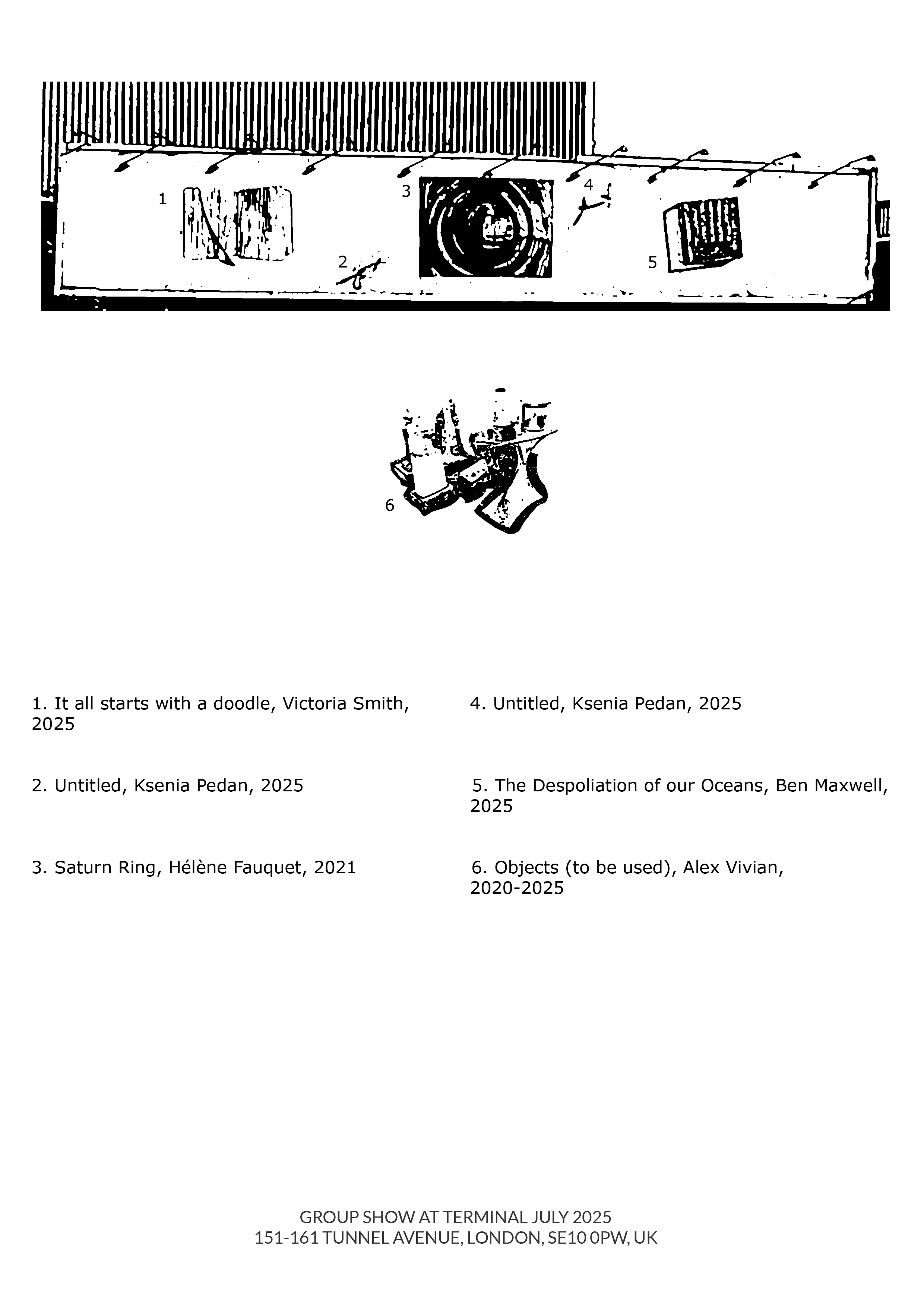 1

3

4

2

5

6

1. It all starts with a doodle, Victoria Smith, 2025

2. Untitled, Ksenia Pedan, 2025

3. Saturn Ring, Hélène Fauquet, 2021

4. Untitled, Ksenia Pedan, 2025

5. The Despoliation of our Oceans, Ben Maxwell, 2025

6. Objects (to be used), Alex Vivian, 2020-2025

GROUP SHOW AT TERMINAL JULY 2025
151-161 TUNNEL AVENUE, LONDON, SE10 0PW, UK